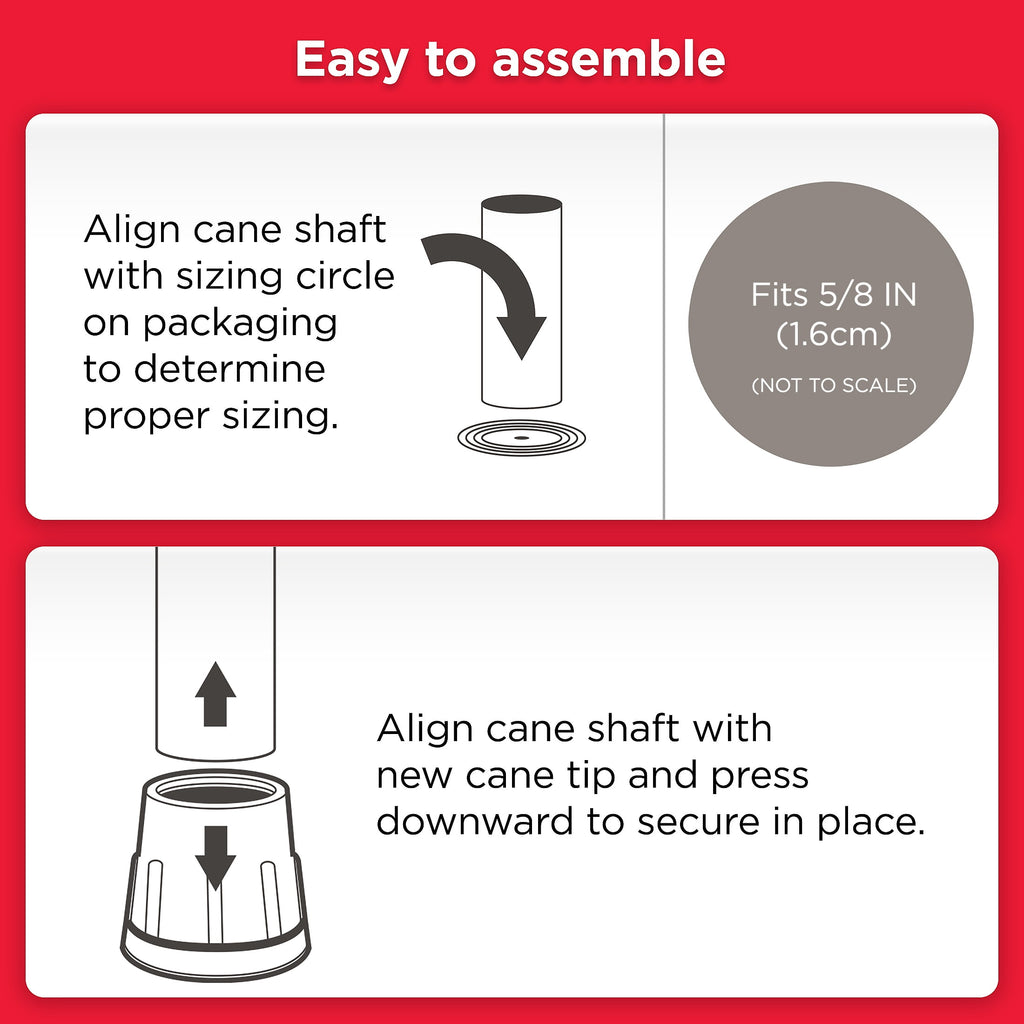 Easy to assemble

Align cane shaft with sizing circle on packaging to determine proper sizing.

Fits 5/8 IN (1.6cm)

(NOT TO SCALE)

Align cane shaft with new cane tip and press downward to secure in place.