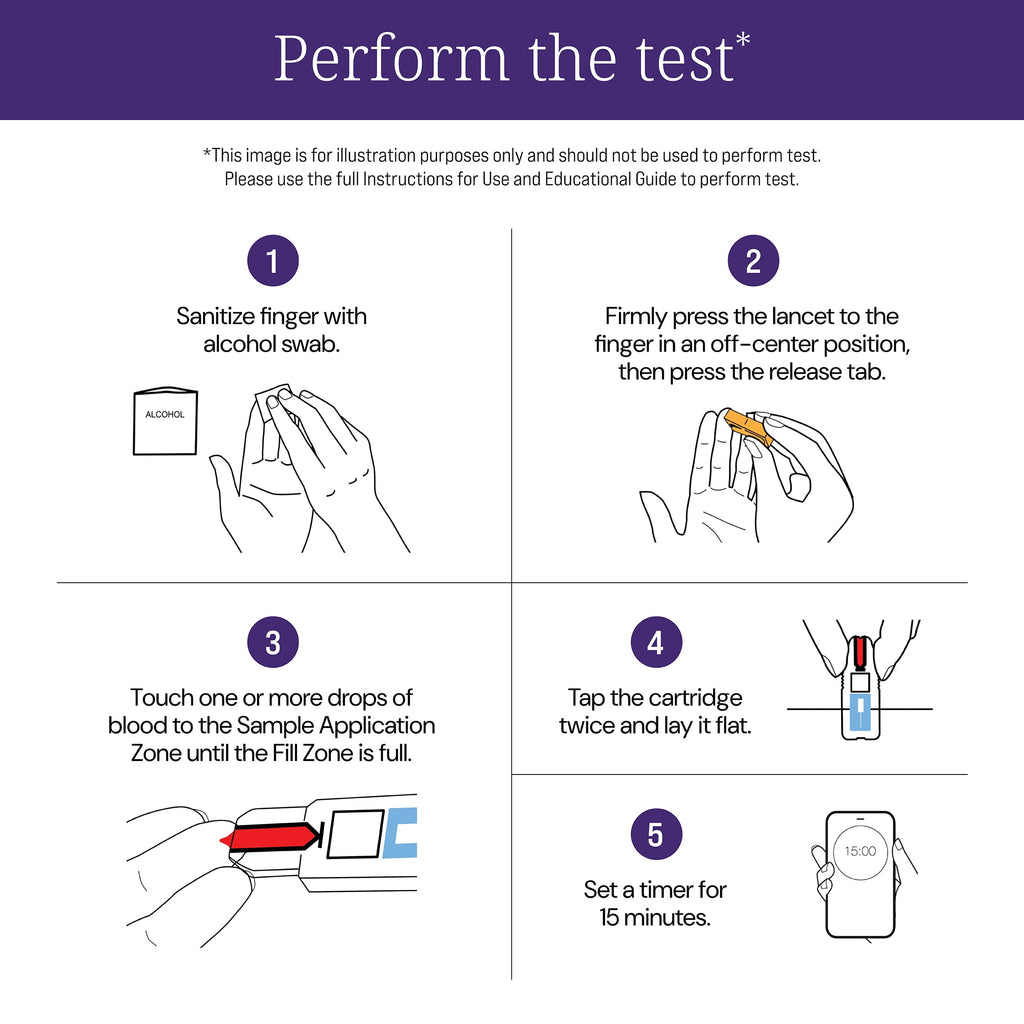 Perform the test*

*This image is for illustration purposes only and should not be used to perform test. Please use the full Instructions for Use and Educational Guide to perform test.

1

Sanitize finger with alcohol swab.

ALCOHOL

2

Firmly press the lancet to the finger in an off-center position, then press the release tab.

3

Touch one or more drops of blood to the Sample Application Zone until the Fill Zone is full.

4

Tap the cartridge twice and lay it flat.

5

Set a timer for 15 minutes.

15:00