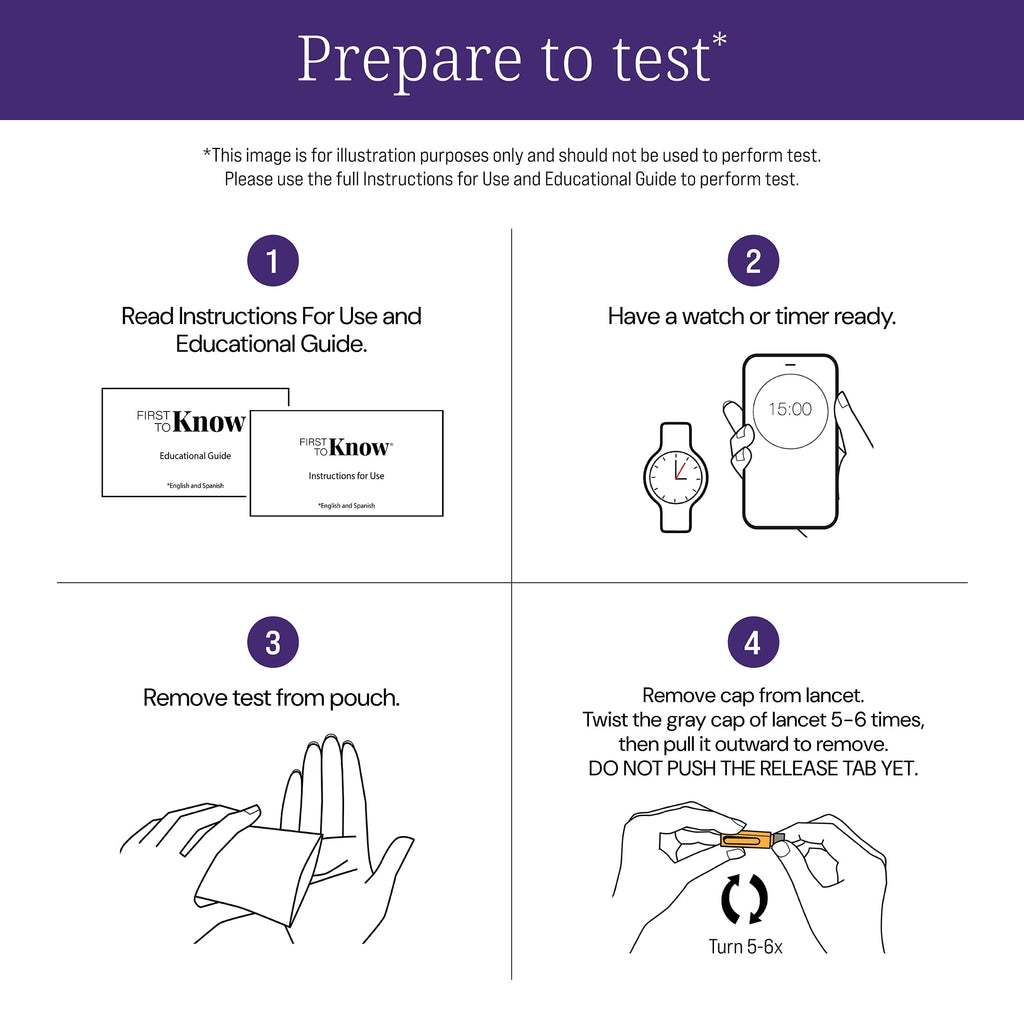 Prepare to test*

*This image is for illustration purposes only and should not be used to perform test. Please use the full Instructions for Use and Educational Guide to perform test.

1

Read Instructions For Use and Educational Guide.

FIRST TO Know

Educational Guide

*English and Spanish

FIRST TO Know

Instructions for Use

*English and Spanish

2

Have a watch or timer ready.

15:00

3

Remove test from pouch.

4

Remove cap from lancet. Twist the gray cap of lancet 5-6 times, then pull it outward to remove. DO NOT PUSH THE RELEASE TAB YET.

Turn 5-6x