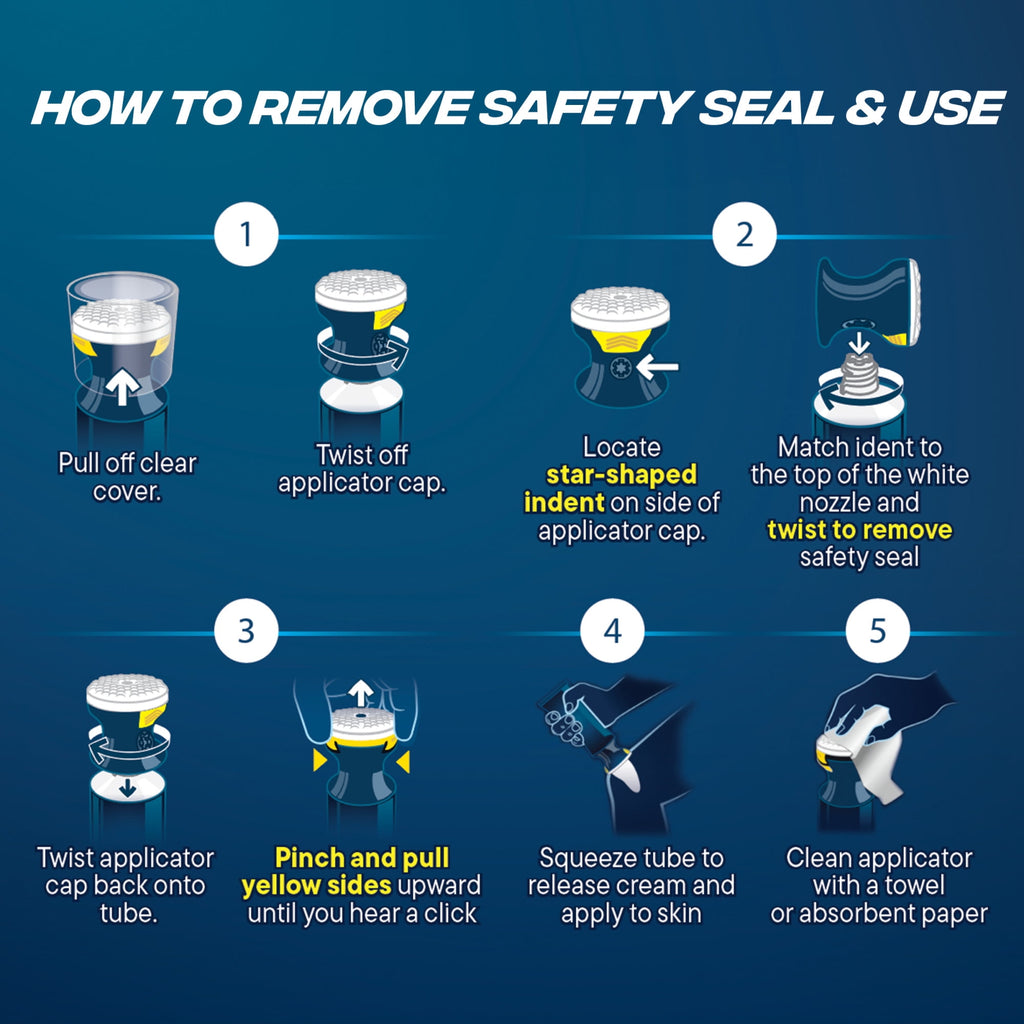 HOW TO REMOVE SAFETY SEAL & USE

1

Pull off clear cover.

Twist off applicator cap.

2

Locate star-shaped indent on side of applicator cap.

Match ident to the top of the white nozzle and twist to remove safety seal

3

Twist applicator cap back onto tube.

Pinch and pull yellow sides upward until you hear a click

4

Squeeze tube to release cream and apply to skin

5

Clean applicator with a towel or absorbent paper